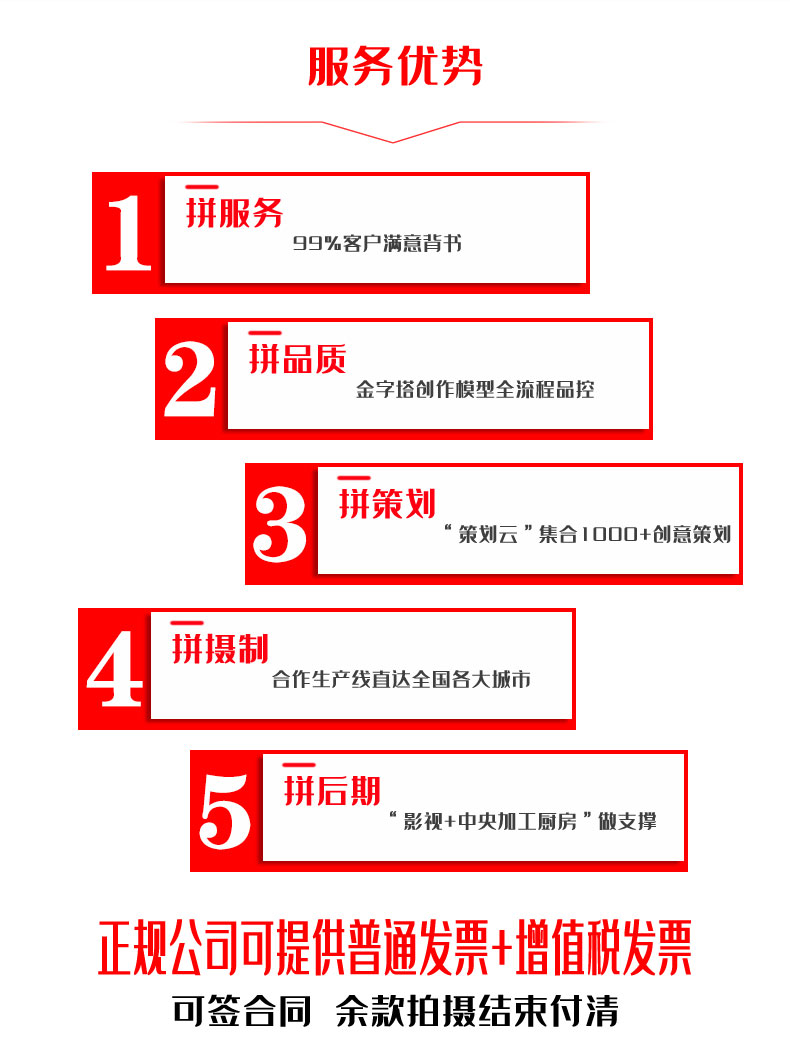 服务优势

1

拼服务

99%客户满意背书

2

拼品质

金字塔创作模型全流程品控

3

拼策划

“策划云”集合1000+创意策划

4

拼摄制

合作生产线直达全国各大城市

5

拼后期

“影视+中央加工厨房”做支撑

正规公司可提供普通发票+增值税发票

可签合同 余款拍摄结束付清