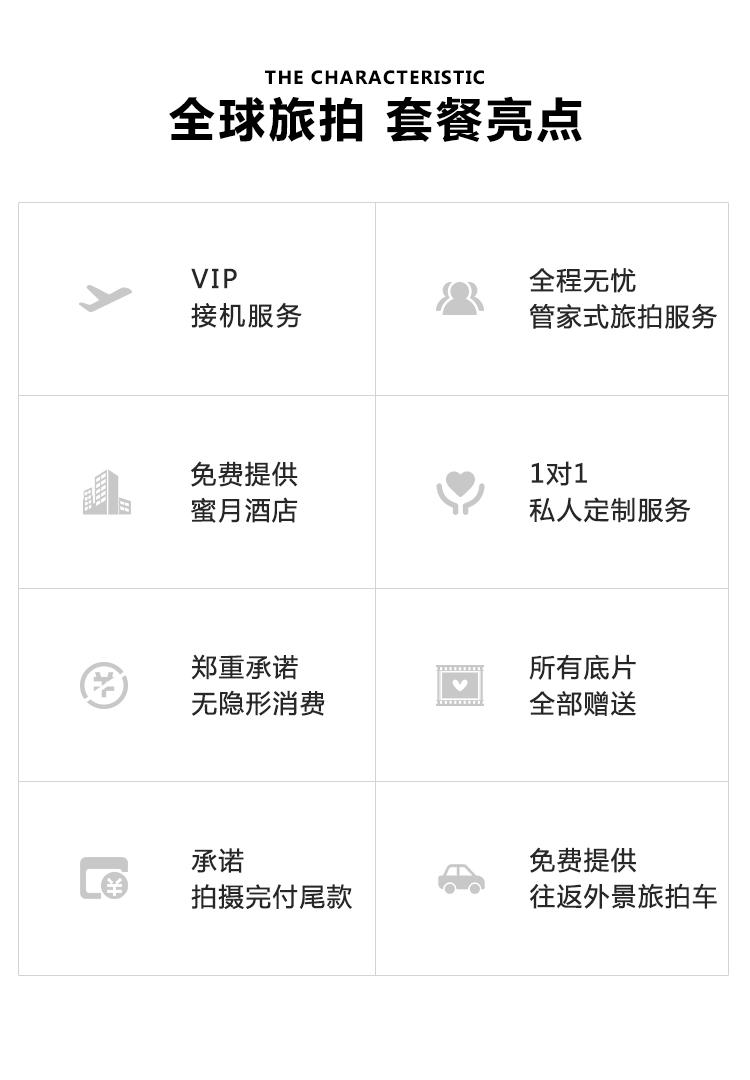 THE CHARACTERISTIC
全球旅拍 套餐亮点

VIP
接机服务

全程无忧
管家式旅拍服务

免费提供
蜜月酒店

1对1
私人定制服务

郑重承诺
无隐形消费

所有底片
全部赠送

承诺
拍摄完付尾款

免费提供
往返外景旅拍车